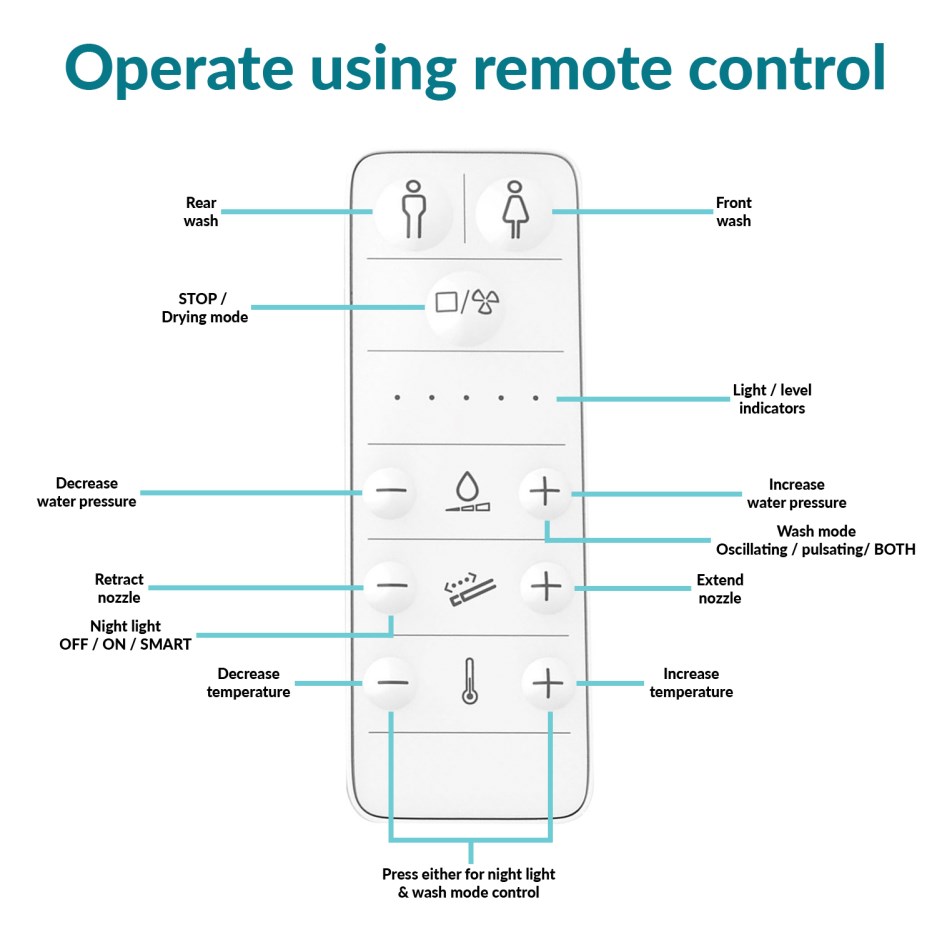 Operate using remote control

Rear wash

Front wash

STOP / Drying mode

Light / level indicators

Decrease water pressure

Increase water pressure

Wash mode Oscillating / pulsating/ BOTH

Retract nozzle

Extend nozzle

Night light OFF / ON / SMART

Decrease temperature

Increase temperature

Press either for night light & wash mode control