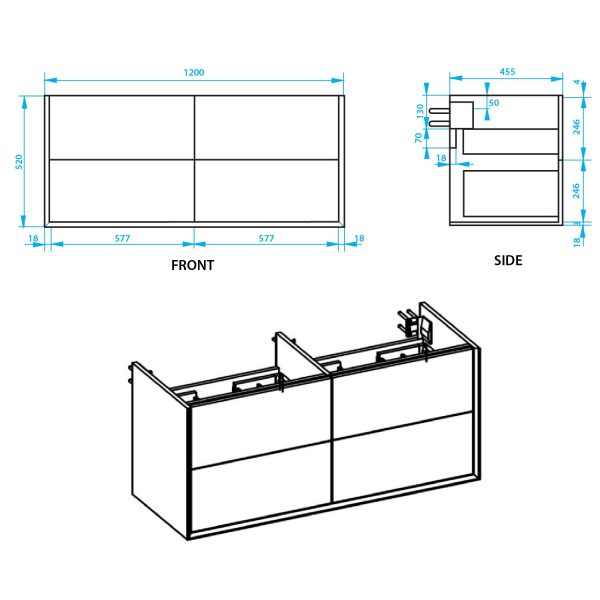 1200

520

18 577 577 18

FRONT

455

4

130

50

246

70

18

246

3

18

SIDE